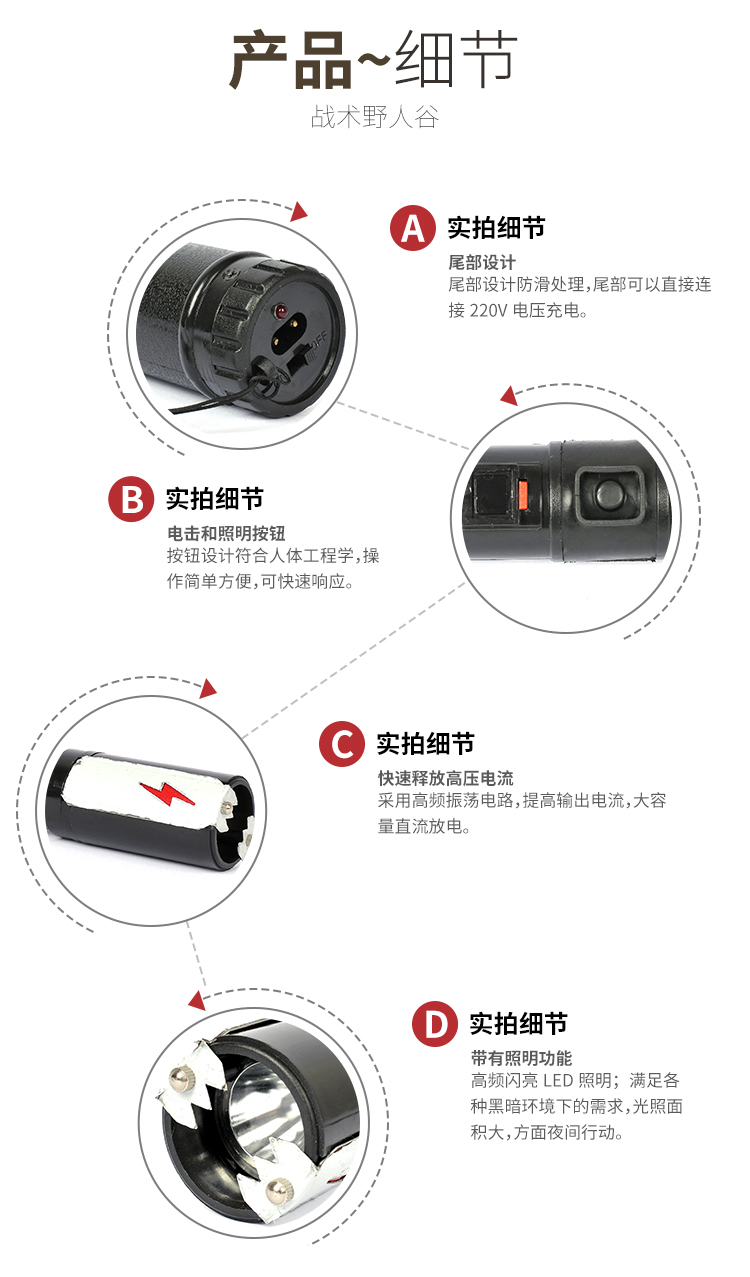 产品~细节
战术野人谷

A 实拍细节
尾部设计
尾部设计防滑处理,尾部可以直接连接 220V 电压充电。

OFF

B 实拍细节
电击和照明按钮
按钮设计符合人体工程学,操作简单方便,可快速响应。

C 实拍细节
快速释放高压电流
采用高频振荡电路,提高输出电流,大容量直流放电。

D 实拍细节
带有照明功能
高频闪亮 LED 照明;满足各种黑暗环境下的需求,光照面积大,方面夜间行动。